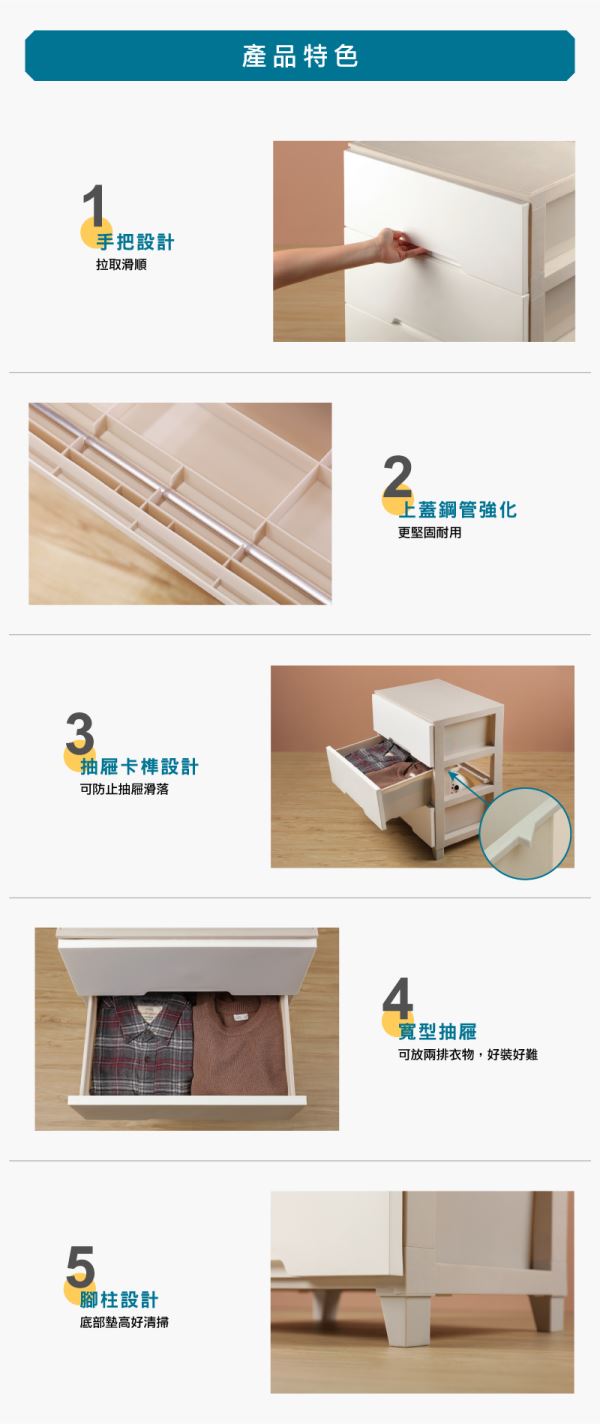 產品特色

1
手把設計
拉取滑順

2
上蓋鋼管強化
更堅固耐用

3
抽屜卡榫設計
可防止抽屜滑落

4
寬型抽屜
可放兩排衣物，好裝好難

5
腳柱設計
底部墊高好清掃