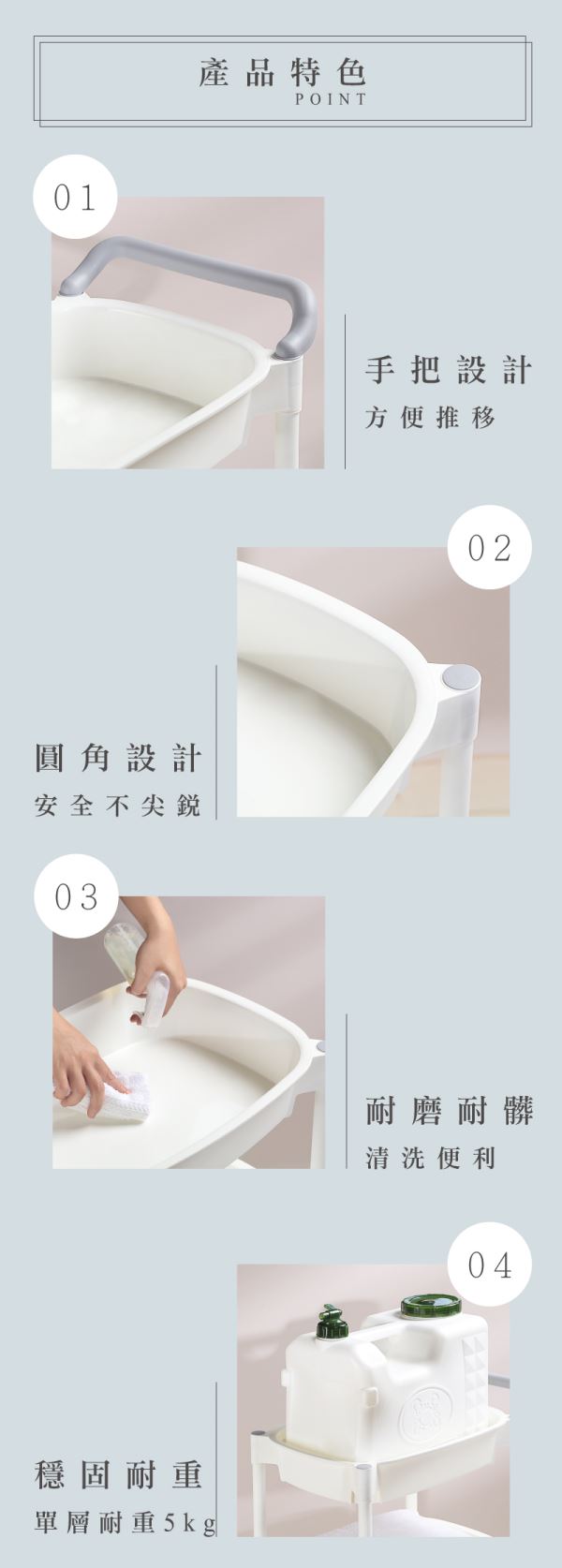 產品特色
POINT

01

手把設計
方便推移

02

圓角設計
安全不尖銳

03

耐磨耐髒
清洗便利

04

穩固耐重
單層耐重5kg