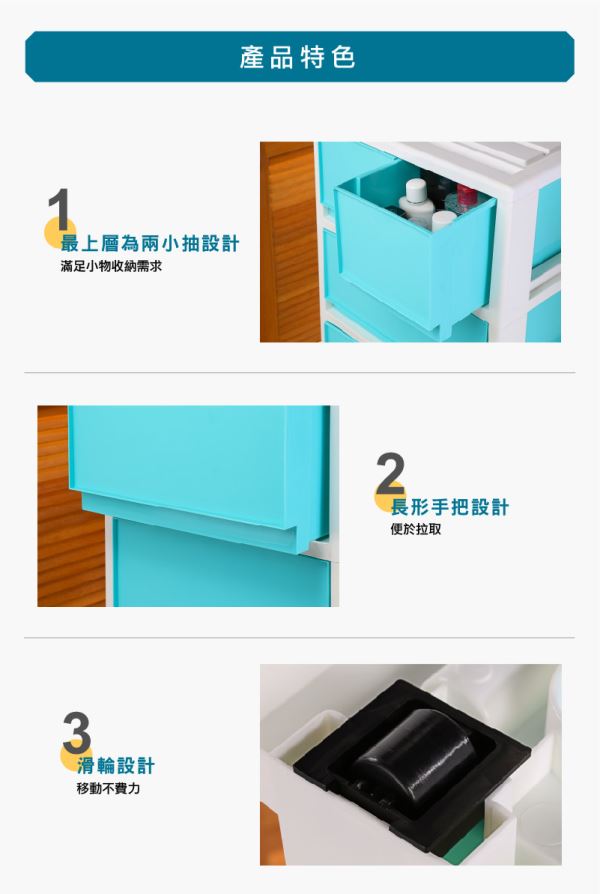 產品特色

1
最上層為兩小抽設計
滿足小物收納需求

2
長形手把設計
便於拉取

3
滑輪設計
移動不費力