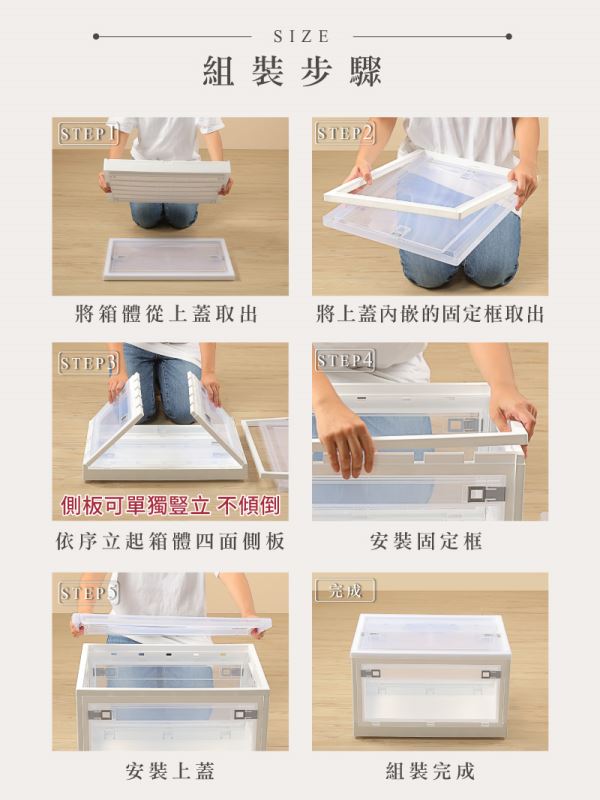 SIZE

組裝步驟

STEP1

將箱體從上蓋取出

STEP2

將上蓋內嵌的固定框取出

STEP3

側板可單獨豎立 不傾倒

依序立起箱體四面側板

STEP4

安裝固定框

STEP5

安裝上蓋

完成

組裝完成