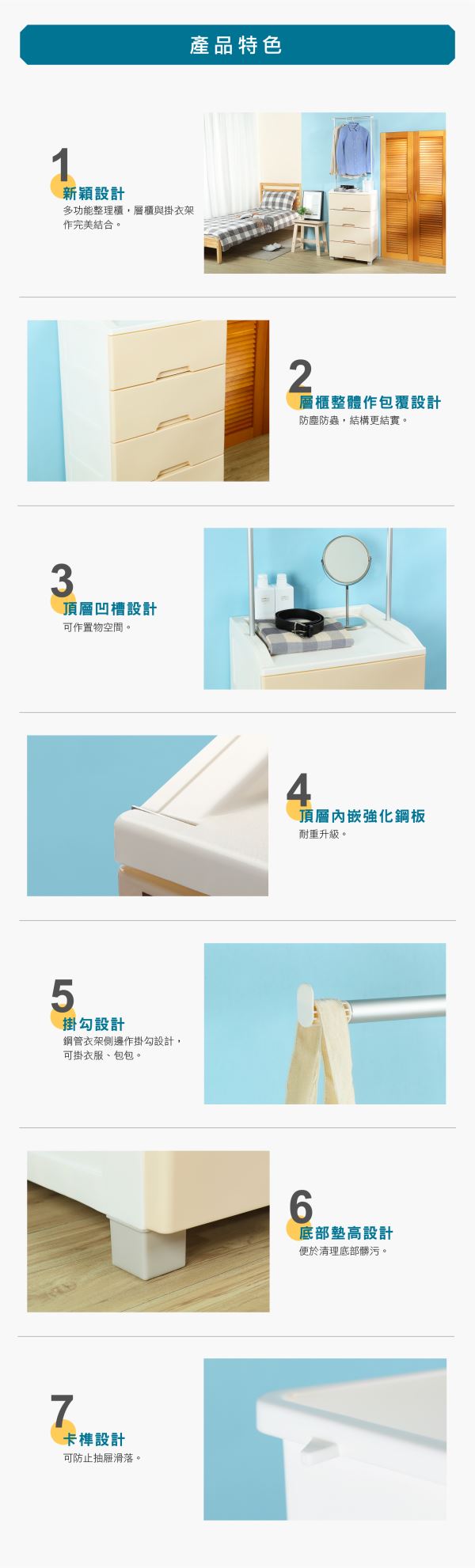 產品特色

1
新穎設計
多功能整理櫃，層櫃與掛衣架作完美結合。

2
層櫃整體作包覆設計
防塵防蟲，結構更結實。

3
頂層凹槽設計
可作置物空間。

4
頂層內嵌強化鋼板
耐重升級。

5
掛勾設計
鋼管衣架側邊作掛勾設計，可掛衣服、包包。

6
底部墊高設計
便於清理底部髒污。

7
卡榫設計
可防止抽屜滑落。